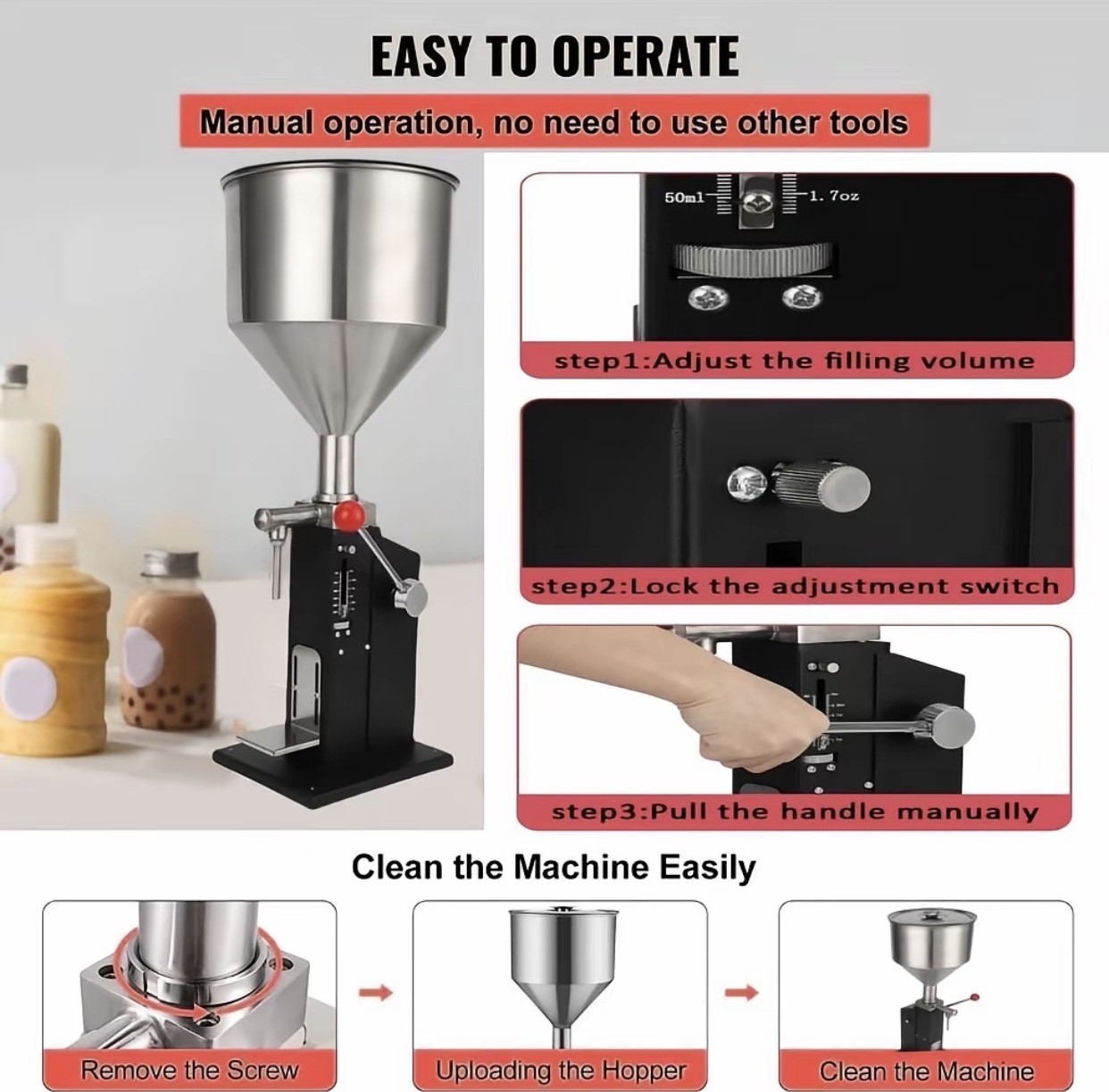 EASY TO OPERATE

Manual operation, no need to use other tools

50ml

1.7oz

step1:Adjust the filling volume

step2:Lock the adjustment switch

step3:Pull the handle manually

Clean the Machine Easily

Remove the Screw

Uploading the Hopper

Clean the Machine